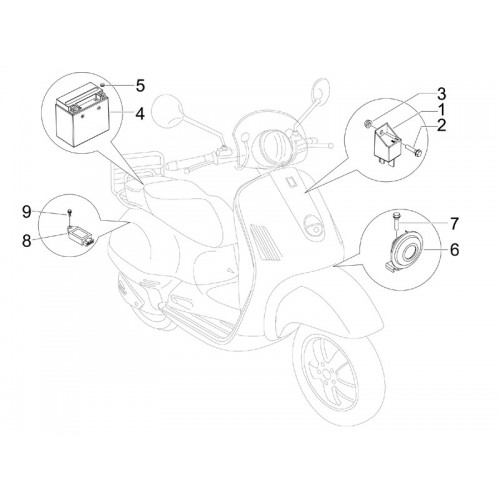 5
4
3
1
2
9
8
7
6